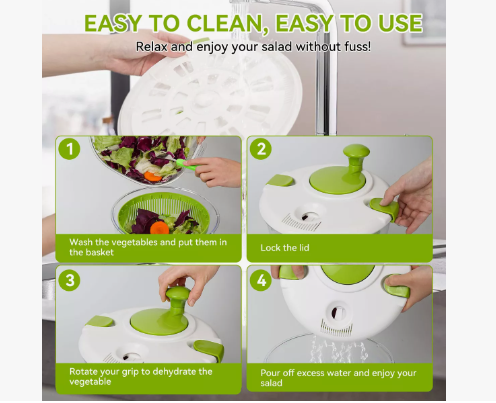 EASY TO CLEAN, EASY TO USE
Relax and enjoy your salad without fuss!

1
Wash the vegetables and put them in the basket

2
Lock the lid

3
Rotate your grip to dehydrate the vegetable

4
Pour off excess water and enjoy your salad